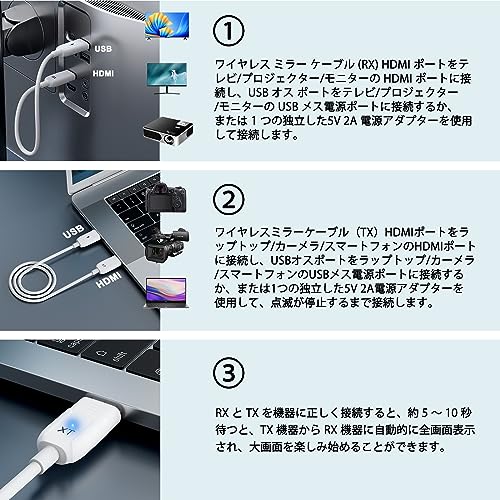 USB
HDMI

①

ワイヤレス ミラー ケーブル (RX) HDMI ポートをテレビ/プロジェクター/モニターの HDMI ポートに接続し、USB オス ポートをテレビ/プロジェクター/モニターの USB メス電源ポートに接続するか、または 1 つの独立した5V 2A 電源アダプターを使用して接続します。

USB
HDMI

②

ワイヤレスミラーケーブル（TX）HDMIポートをラップトップ/カーメラ/スマートフォンのHDMIポートに接続し、USBオスポートをラップトップ/カーメラ/スマートフォンのUSBメス電源ポートに接続するか、または1つの独立した5V 2A電源アダプターを使用して、点滅が停止するまで接続します。

TX

③

RX と TX を機器に正しく接続すると、約 5 ～ 10 秒待つと、TX 機器から RX 機器に自動的に全画面表示され、大画面を楽しみ始めることができます。