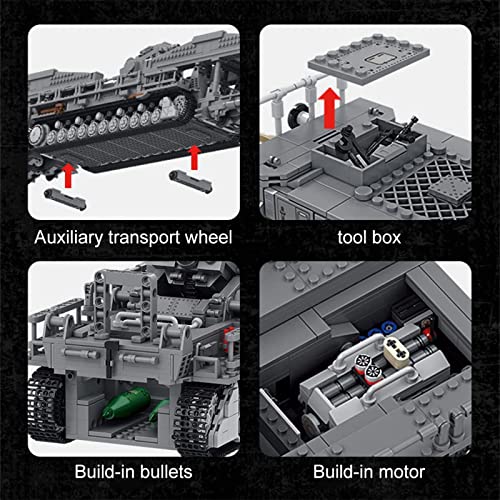 Auxiliary transport wheel

tool box

Build-in bullets

Build-in motor