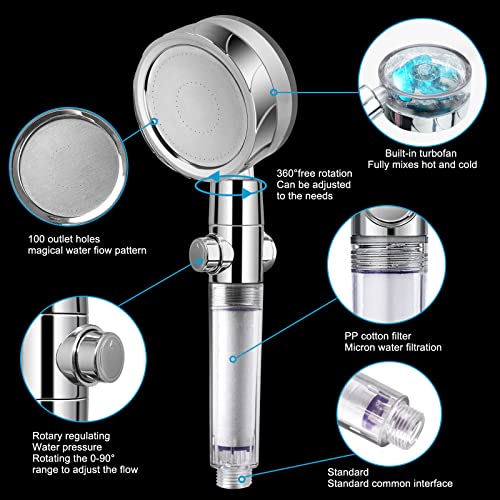 Built-in turbofan
Fully mixes hot and cold

360°free rotation
Can be adjusted
to the needs

100 outlet holes
magical water flow pattern

PP cotton filter
Micron water filtration

Rotary regulating
Water pressure
Rotating the 0-90°
range to adjust the flow

Standard
Standard common interface