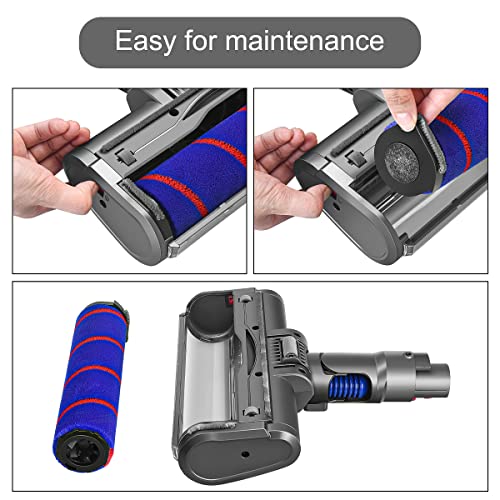 Easy for maintenance