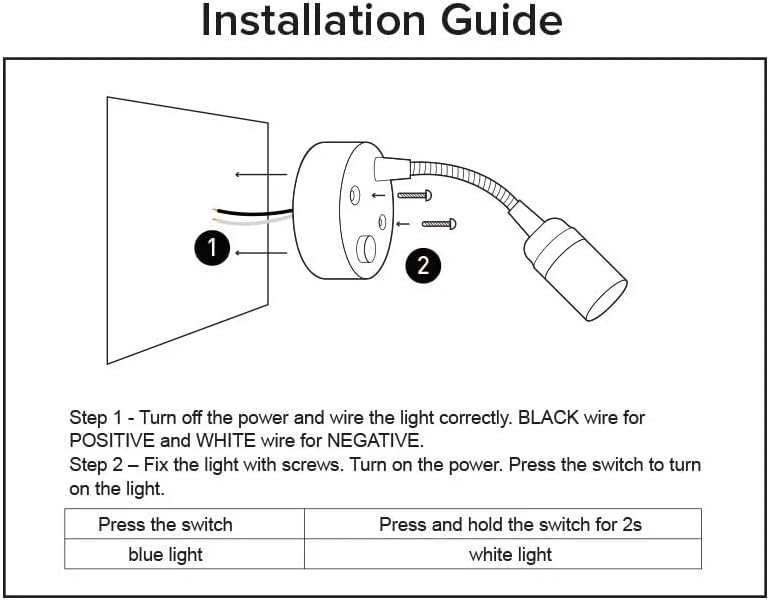 Installation Guide

1

2

Step 1 - Turn off the power and wire the light correctly. BLACK wire for POSITIVE and WHITE wire for NEGATIVE.
Step 2 – Fix the light with screws. Turn on the power. Press the switch to turn on the light.

| Press the switch | Press and hold the switch for 2s |
|---|---|
| blue light | white light |