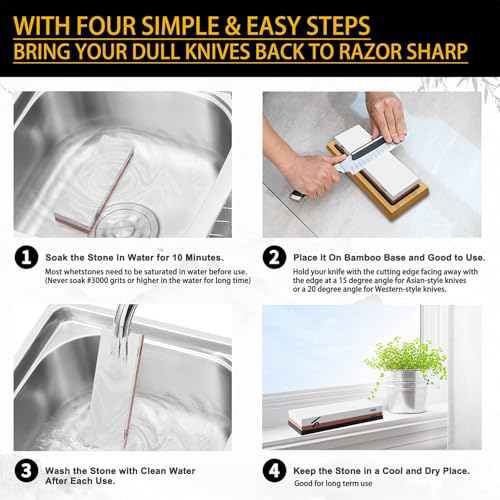 WITH FOUR SIMPLE & EASY STEPS
BRING YOUR DULL KNIVES BACK TO RAZOR SHARP

1 Soak the Stone in Water for 10 Minutes.
Most whetstones need to be saturated in water before use. (Never soak #3000 grits or higher in the water for long time)

2 Place it On Bamboo Base and Good to Use.
Hold your knife with the cutting edge facing away with the edge at a 15 degree angle for Asian-style knives or a 20 degree angle for Western-style knives.

3 Wash the Stone with Clean Water After Each Use.

4 Keep the Stone in a Cool and Dry Place.
Good for long term use