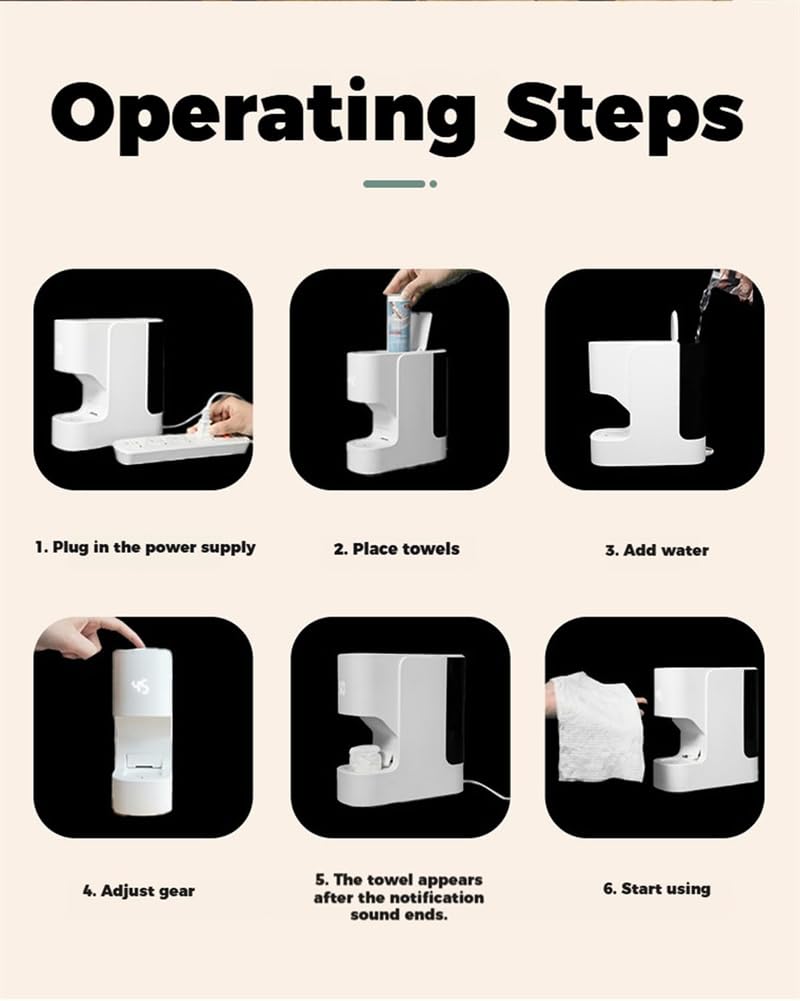 Operating Steps

1. Plug in the power supply

2. Place towels

3. Add water

45

4. Adjust gear

5. The towel appears after the notification sound ends.

6. Start using