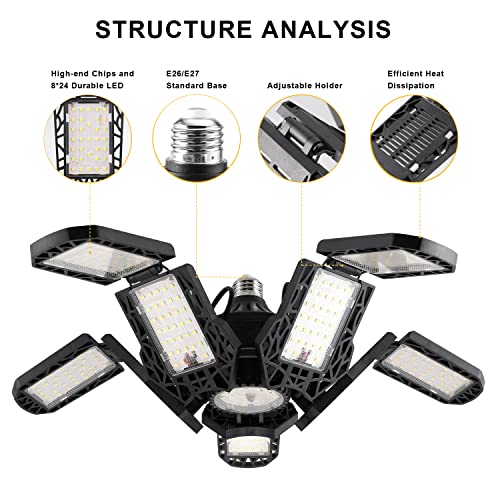 STRUCTURE ANALYSIS

High-end Chips and 8*24 Durable LED

E26/E27 Standard Base

Adjustable Holder

Efficient Heat Dissipation