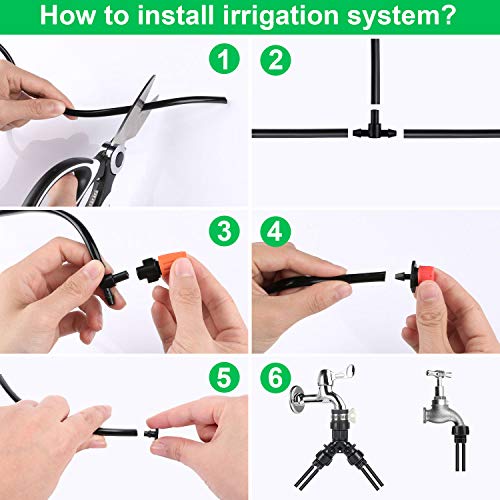 How to install irrigation system?

1

2

3

4

5

6