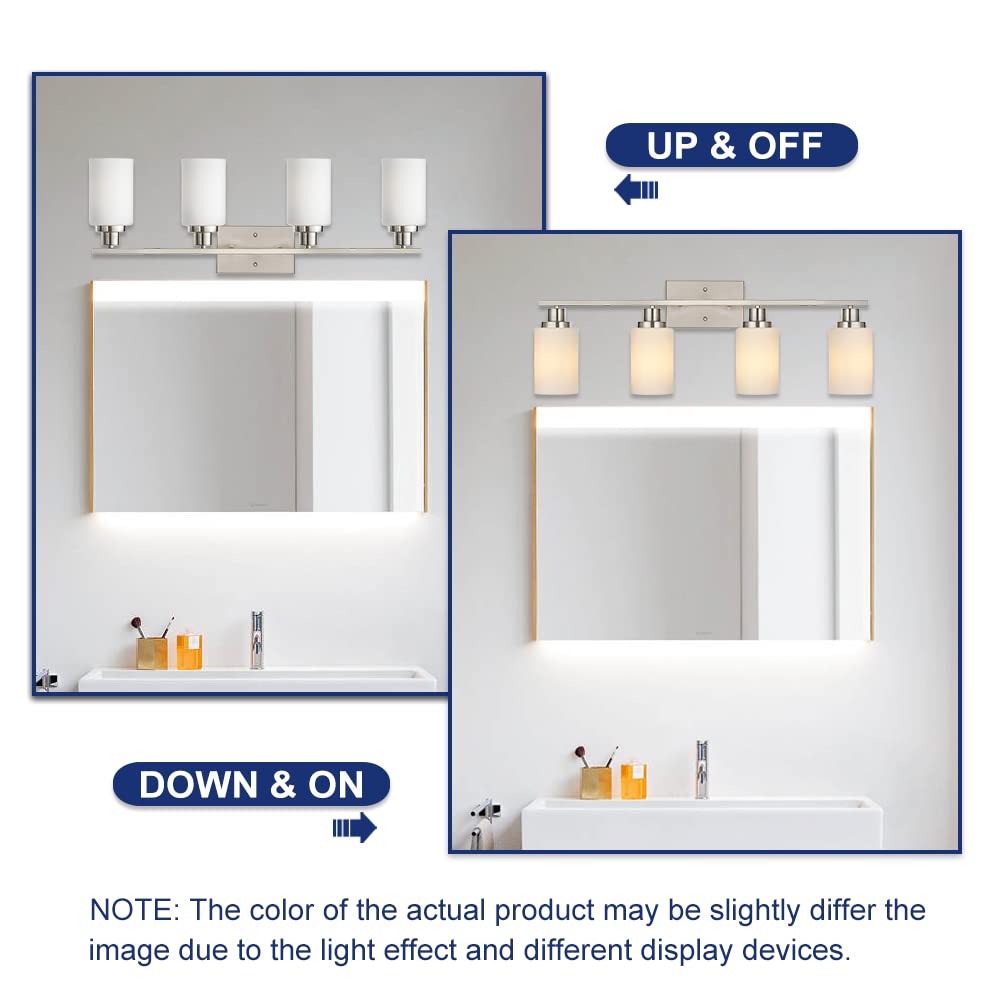 UP & OFF

DOWN & ON

NOTE: The color of the actual product may be slightly differ the image due to the light effect and different display devices.