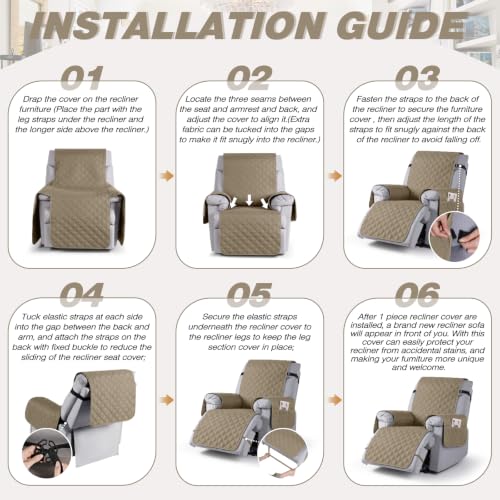 INSTALLATION GUIDE

01

Drap the cover on the recliner furniture (Place the part with the leg straps under the recliner and the longer side above the recliner.)

02

Locate the three seams between the seat and armrest and back, and adjust the cover to align it.(Extra fabric can be tucked into the gaps to make it fit snugly into the recliner.)

03

Fasten the straps to the back of the recliner to secure the furniture cover , then adjust the length of the straps to fit snugly against the back of the recliner to avoid falling off.

04

Tuck elastic straps at each side into the gap between the back and arm, and attach the straps on the back with fixed buckle to reduce the sliding of the recliner seat cover;

05

Secure the elastic straps underneath the recliner cover to the recliner legs to keep the leg section cover in place;

06

After 1 piece recliner cover are installed, a brand new recliner sofa will appear in front of you. With this cover can easily protect your recliner from accidental stains, and making your furniture more unique and welcome.