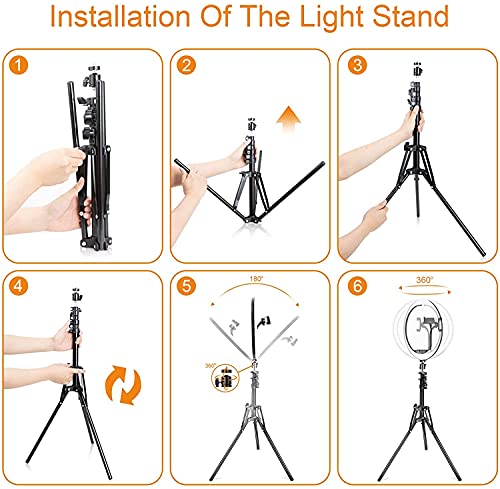 Installation Of The Light Stand

1

2

3

4

5

180°

360°

6

360°