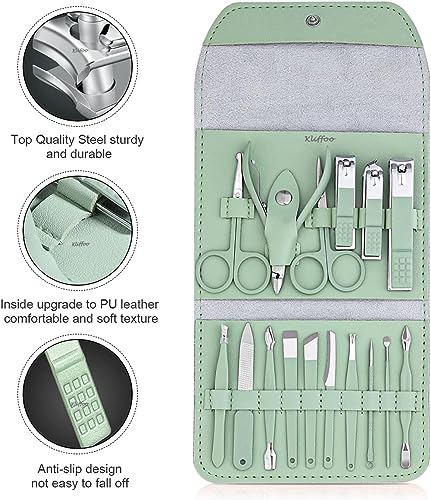 Kluffoo

Top Quality Steel sturdy and durable

Kluffoo

Inside upgrade to PU leather comfortable and soft texture

Anti-slip design not easy to fall off

Kluffoo