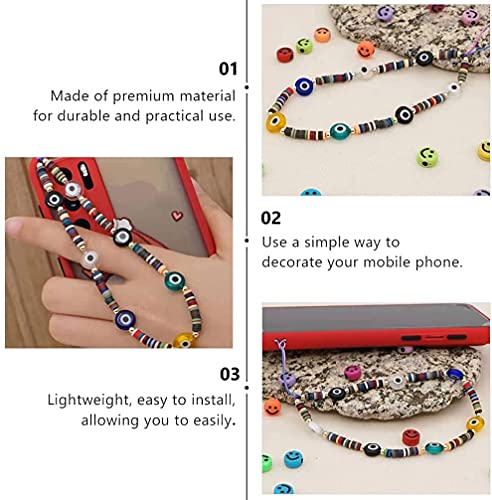 01

Made of premium material for durable and practical use.

02

Use a simple way to decorate your mobile phone.

03

Lightweight, easy to install, allowing you to easily.