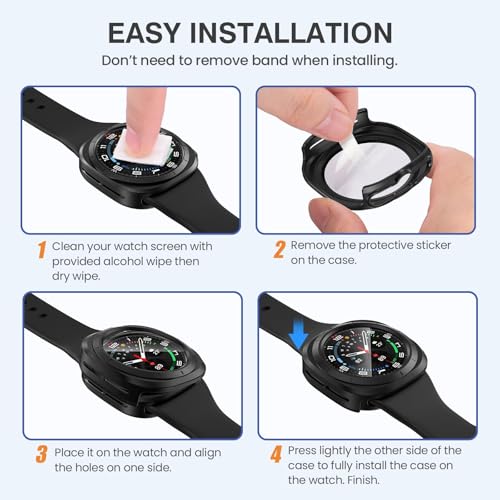 EASY INSTALLATION
Don't need to remove band when installing.

1 Clean your watch screen with provided alcohol wipe then dry wipe.

2 Remove the protective sticker on the case.

3 Place it on the watch and align the holes on one side.

4 Press lightly the other side of the case to fully install the case on the watch. Finish.