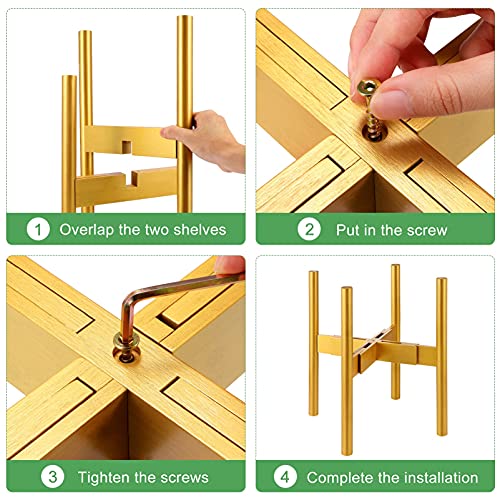 1 Overlap the two shelves

2 Put in the screw

3 Tighten the screws

4 Complete the installation