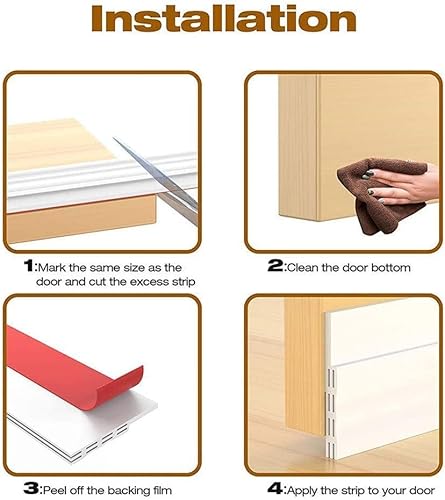 Installation

1:Mark the same size as the door and cut the excess strip

2:Clean the door bottom

3:Peel off the backing film

4:Apply the strip to your door