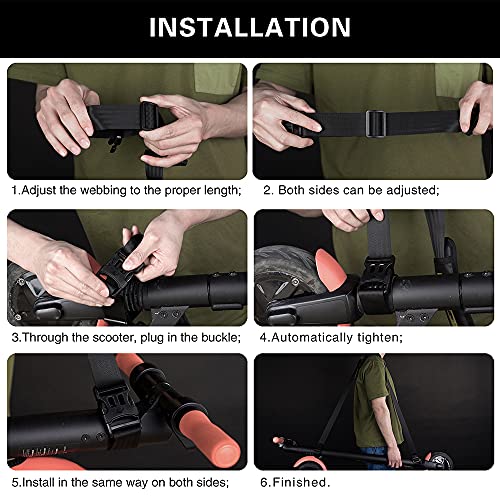 INSTALLATION

1.Adjust the webbing to the proper length;

2. Both sides can be adjusted;

3.Through the scooter, plug in the buckle;

4.Automatically tighten;

5.Install in the same way on both sides;

6.Finished.