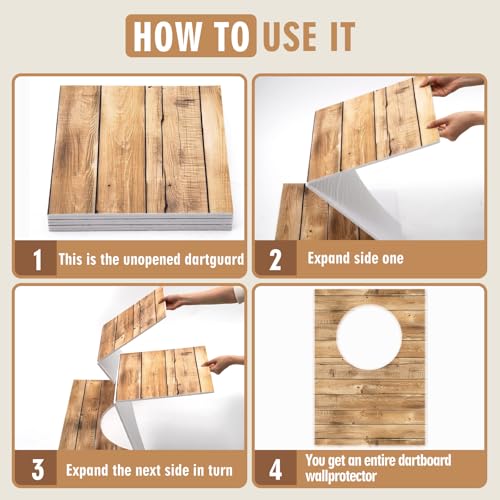 HOW TO USE IT

1 This is the unopened dartguard

2 Expand side one

3 Expand the next side in turn

4 You get an entire dartboard wallprotector