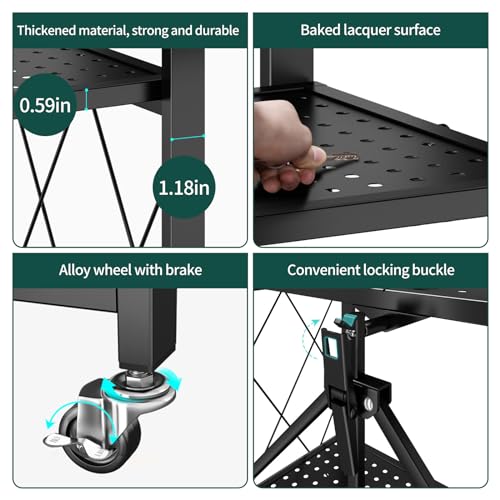 Thickened material, strong and durable

0.59in

1.18in

Baked lacquer surface

Alloy wheel with brake

Convenient locking buckle