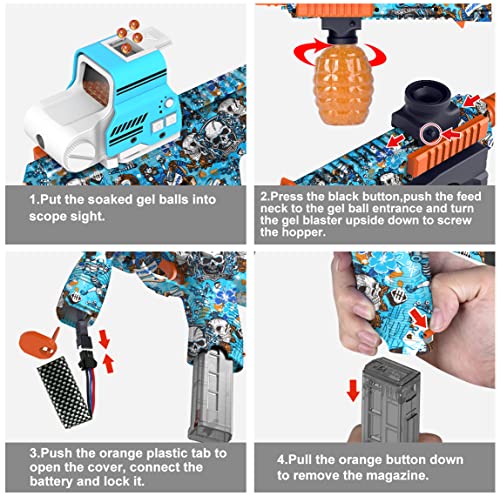 1.Put the soaked gel balls into scope sight.

2.Press the black button,push the feed neck to the gel ball entrance and turn the gel blaster upside down to screw the hopper.

3.Push the orange plastic tab to open the cover, connect the battery and lock it.

4.Pull the orange button down to remove the magazine.