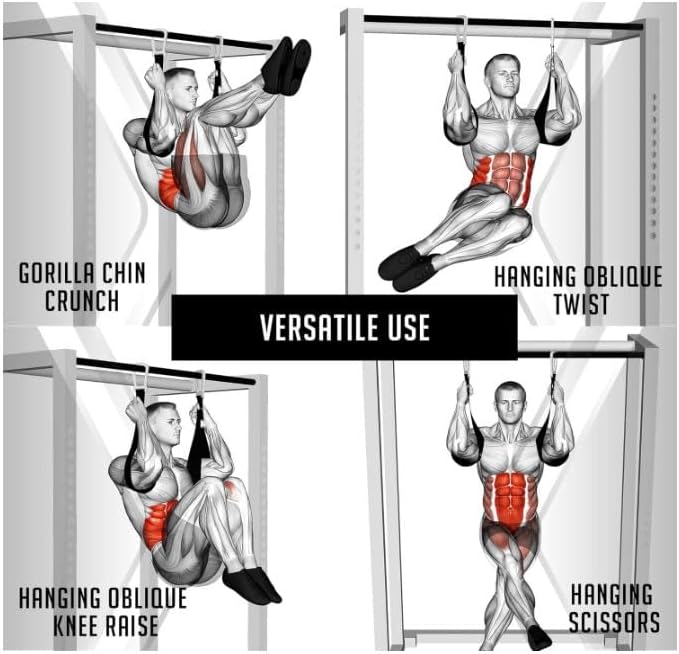 GORILLA CHIN CRUNCH

HANGING OBLIQUE TWIST

VERSATILE USE

HANGING OBLIQUE KNEE RAISE

HANGING SCISSORS