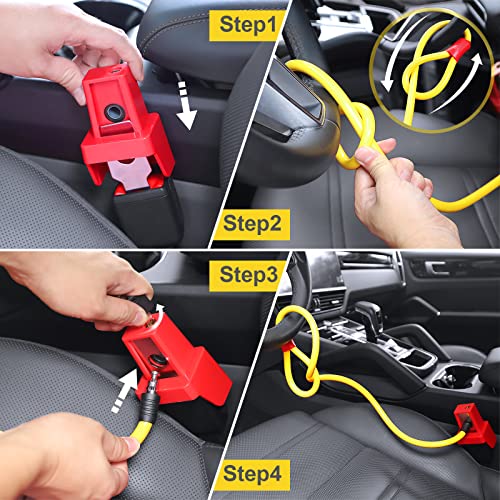 Step1

Step2

Step3

Step4