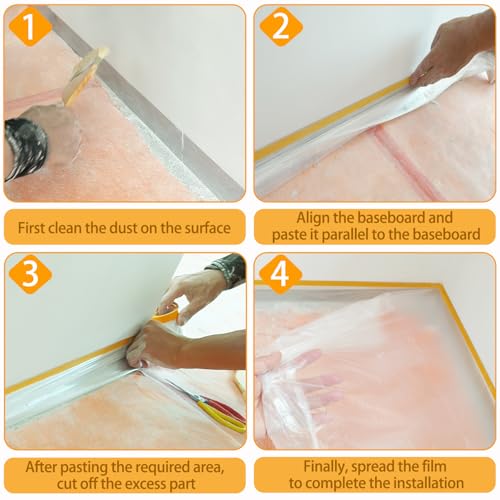 1

First clean the dust on the surface

2

Align the baseboard and paste it parallel to the baseboard

3

After pasting the required area, cut off the excess part

4

Finally, spread the film to complete the installation