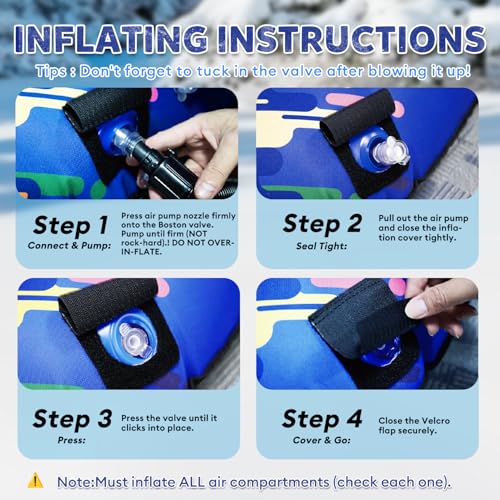 INFLATING INSTRUCTIONS

Tips : Don't forget to tuck in the valve after blowing it up!

Step 1
Connect & Pump:
Press air pump nozzle firmly onto the Boston valve. Pump until firm (NOT rock-hard).! DO NOT OVER-IN-FLATE.

Step 2
Seal Tight:
Pull out the air pump and close the inflation cover tightly.

Step 3
Press:
Press the valve until it clicks into place.

Step 4
Cover & Go:
Close the Velcro flap securely.

Note:Must inflate ALL air compartments (check each one).