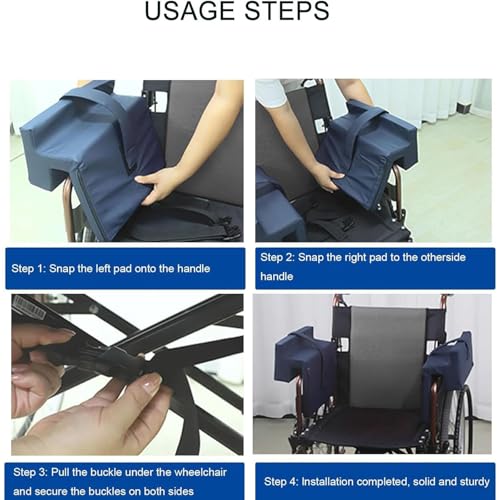 USAGE STEPS

Step 1: Snap the left pad onto the handle

Step 2: Snap the right pad to the otherside handle

Step 3: Pull the buckle under the wheelchair and secure the buckles on both sides

Step 4: Installation completed, solid and sturdy