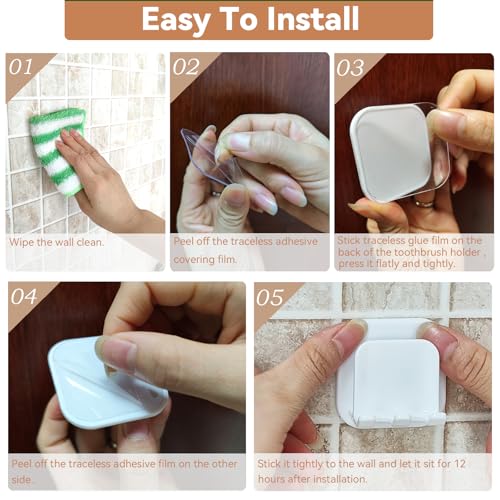 Easy To Install

01
Wipe the wall clean.

02
Peel off the traceless adhesive covering film.

03
Stick traceless glue film on the back of the toothbrush holder , press it flatly and tightly.

04
Peel off the traceless adhesive film on the other side.

05
Stick it tightly to the wall and let it sit for 12 hours after installation.