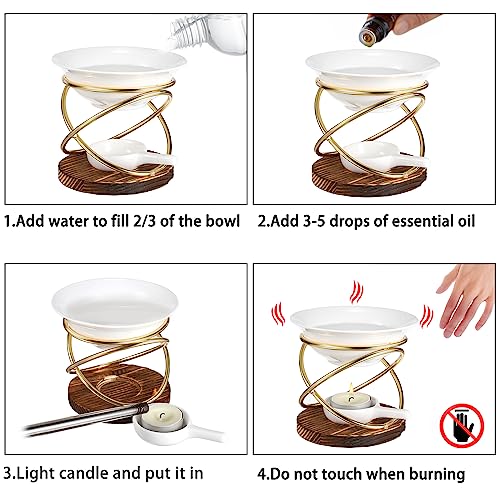 1.Add water to fill 2/3 of the bowl

2.Add 3-5 drops of essential oil

3.Light candle and put it in

4.Do not touch when burning