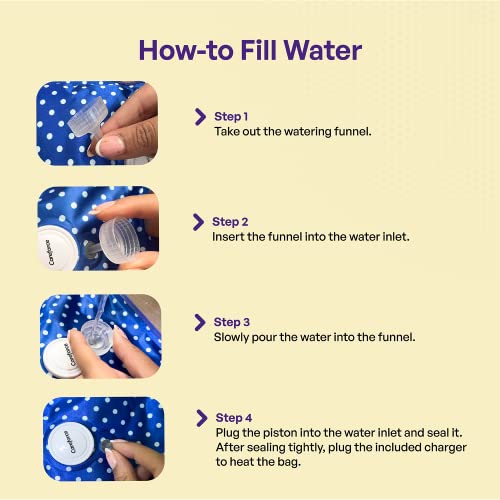 How-to Fill Water

Step 1
Take out the watering funnel.

Careforce

Step 2
Insert the funnel into the water inlet.

Careforce

Step 3
Slowly pour the water into the funnel.

Careforce

Step 4
Plug the piston into the water inlet and seal it. After sealing tightly, plug the included charger to heat the bag.