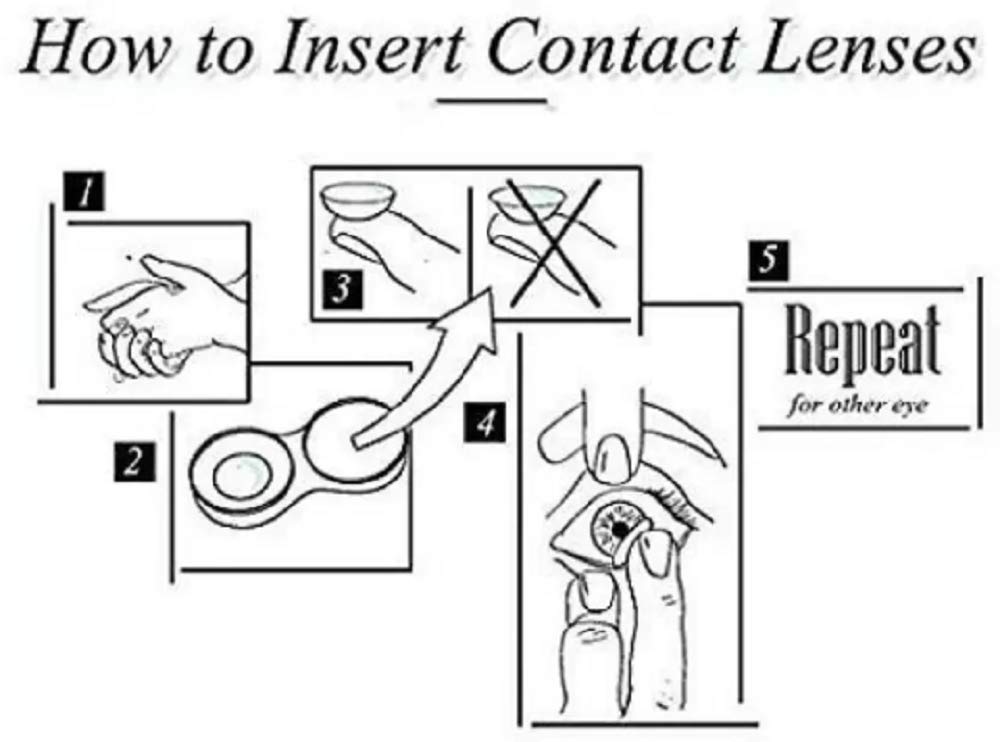 How to Insert Contact Lenses

1

2

3

4

5

Repeat
for other eye