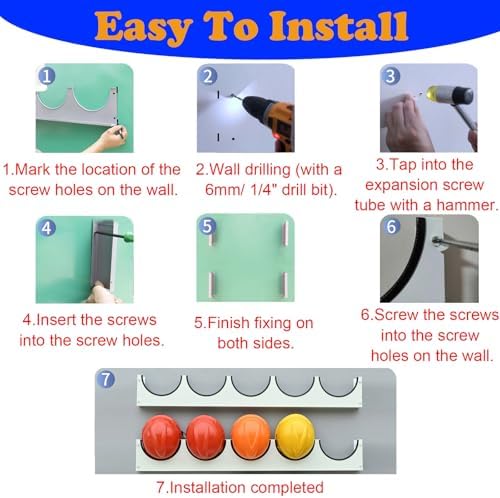 Easy To Install

1

1.Mark the location of the screw holes on the wall.

2

2.Wall drilling (with a 6mm/ 1/4" drill bit).

3

3.Tap into the expansion screw tube with a hammer.

4

4.Insert the screws into the screw holes.

5

5.Finish fixing on both sides.

6

6.Screw the screws into the screw holes on the wall.

7

7.Installation completed