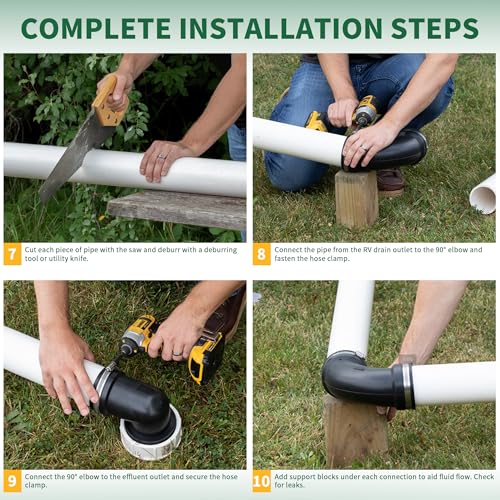 COMPLETE INSTALLATION STEPS

7 Cut each piece of pipe with the saw and deburr with a deburring tool or utility knife.

8 Connect the pipe from the RV drain outlet to the 90° elbow and fasten the hose clamp.

9 Connect the 90° elbow to the effluent outlet and secure the hose clamp.

10 Add support blocks under each connection to aid fluid flow. Check for leaks.