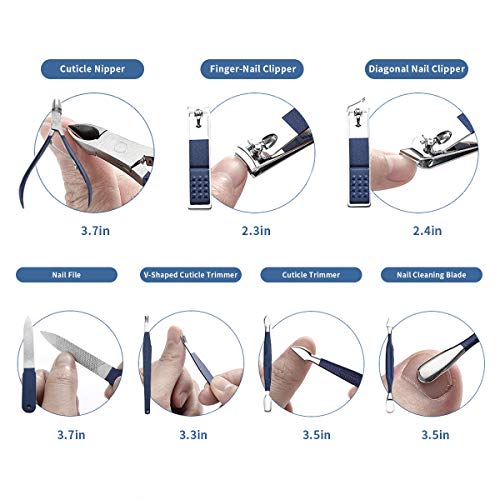 Cuticle Nipper

3.7in

Finger-Nail Clipper

2.3in

Diagonal Nail Clipper

2.4in

Nail File

3.7in

V-Shaped Cuticle Trimmer

3.3in

Cuticle Trimmer

3.5in

Nail Cleaning Blade

3.5in