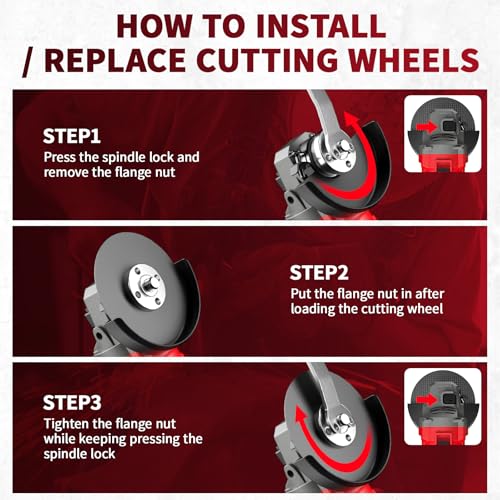 HOW TO INSTALL / REPLACE CUTTING WHEELS

STEP1
Press the spindle lock and remove the flange nut

STEP2
Put the flange nut in after loading the cutting wheel

STEP3
Tighten the flange nut while keeping pressing the spindle lock