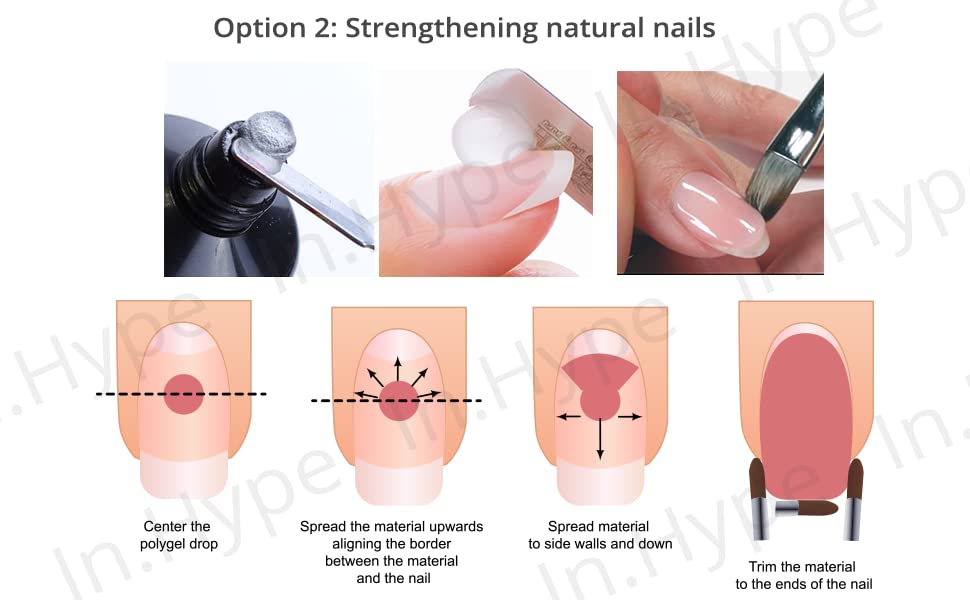 Option 2: Strengthening natural nails

Center the polygel drop

Spread the material upwards aligning the border between the material and the nail

Spread material to side walls and down

Trim the material to the ends of the nail

In.Hype