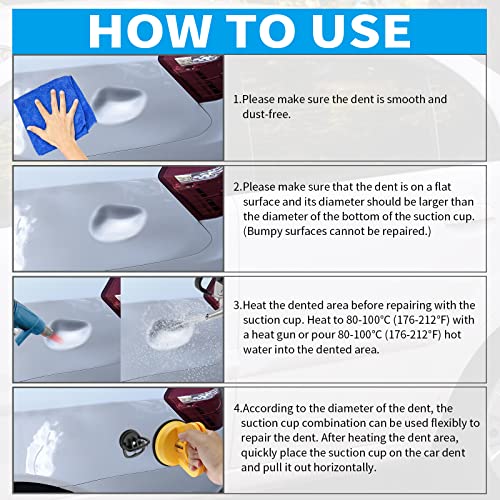 HOW TO USE

1.Please make sure the dent is smooth and dust-free.

2.Please make sure that the dent is on a flat surface and its diameter should be larger than the diameter of the bottom of the suction cup. (Bumpy surfaces cannot be repaired.)

3.Heat the dented area before repairing with the suction cup. Heat to 80-100°C (176-212°F) with a heat gun or pour 80-100°C (176-212°F) hot water into the dented area.

4.According to the diameter of the dent, the suction cup combination can be used flexibly to repair the dent. After heating the dent area, quickly place the suction cup on the car dent and pull it out horizontally.