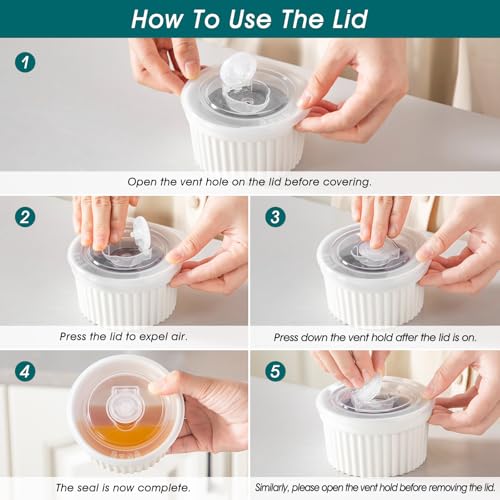 How To Use The Lid

1

Open the vent hole on the lid before covering.

2

Press the lid to expel air.

3

Press down the vent hold after the lid is on.

4

The seal is now complete.

5

Similarly, please open the vent hold before removing the lid.