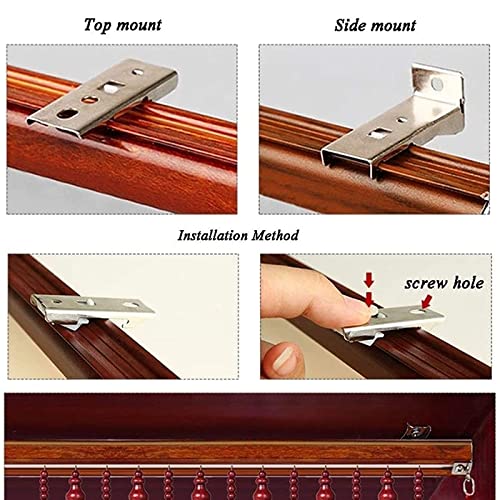 Top mount

Side mount

Installation Method

screw hole