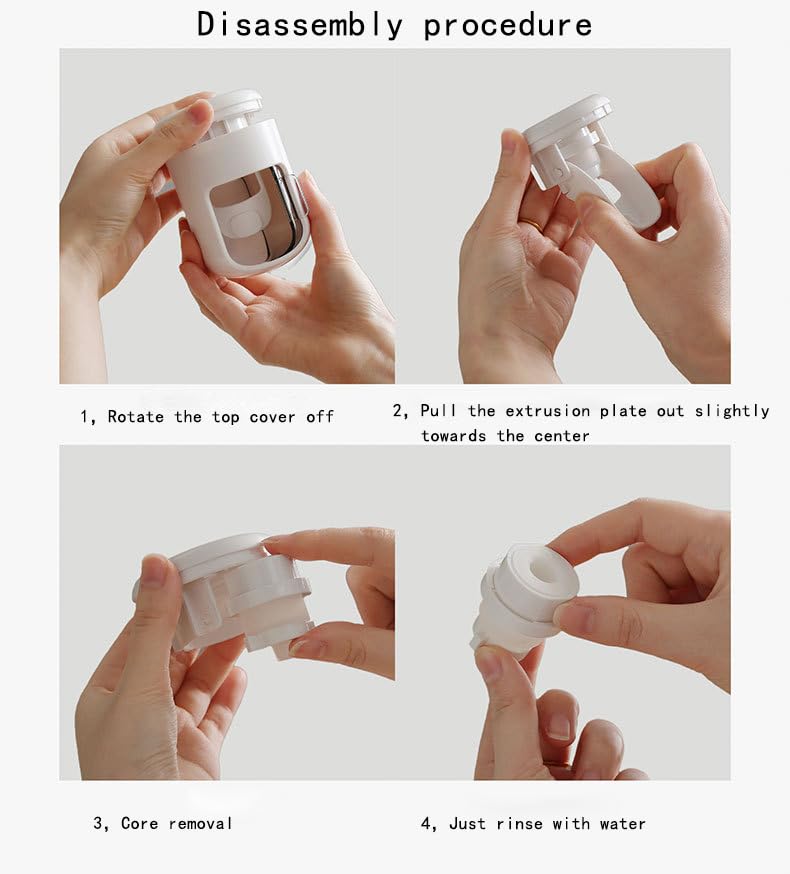 Disassembly procedure

1, Rotate the top cover off

2, Pull the extrusion plate out slightly towards the center

3, Core removal

4, Just rinse with water