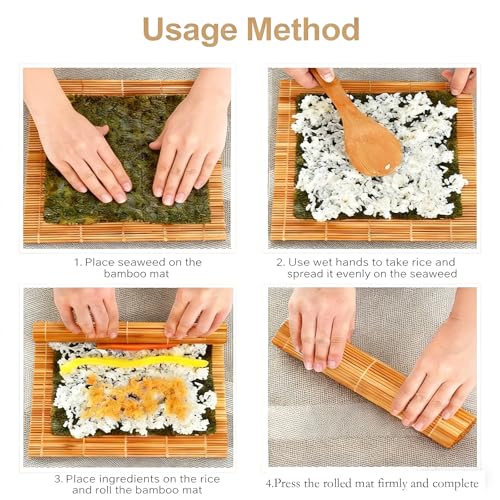 Usage Method

1. Place seaweed on the bamboo mat

2. Use wet hands to take rice and spread it evenly on the seaweed

3. Place ingredients on the rice and roll the bamboo mat

4.Press the rolled mat firmly and complete