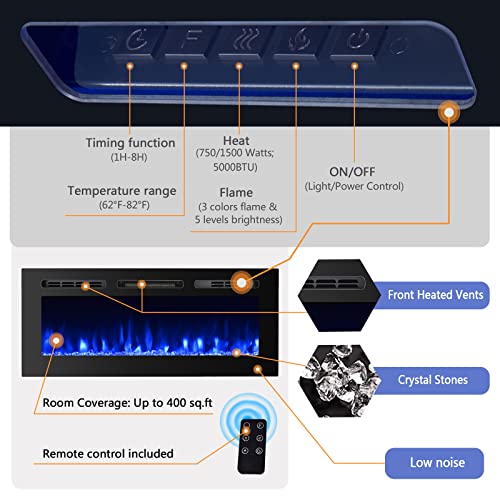 F

Timing function
(1H-8H)

Temperature range
(62°F-82°F)

Heat
(750/1500 Watts;
5000BTU)

Flame
(3 colors flame &
5 levels brightness)

ON/OFF
(Light/Power Control)

Front Heated Vents

Crystal Stones

Room Coverage: Up to 400 sq.ft

Remote control included

Low noise