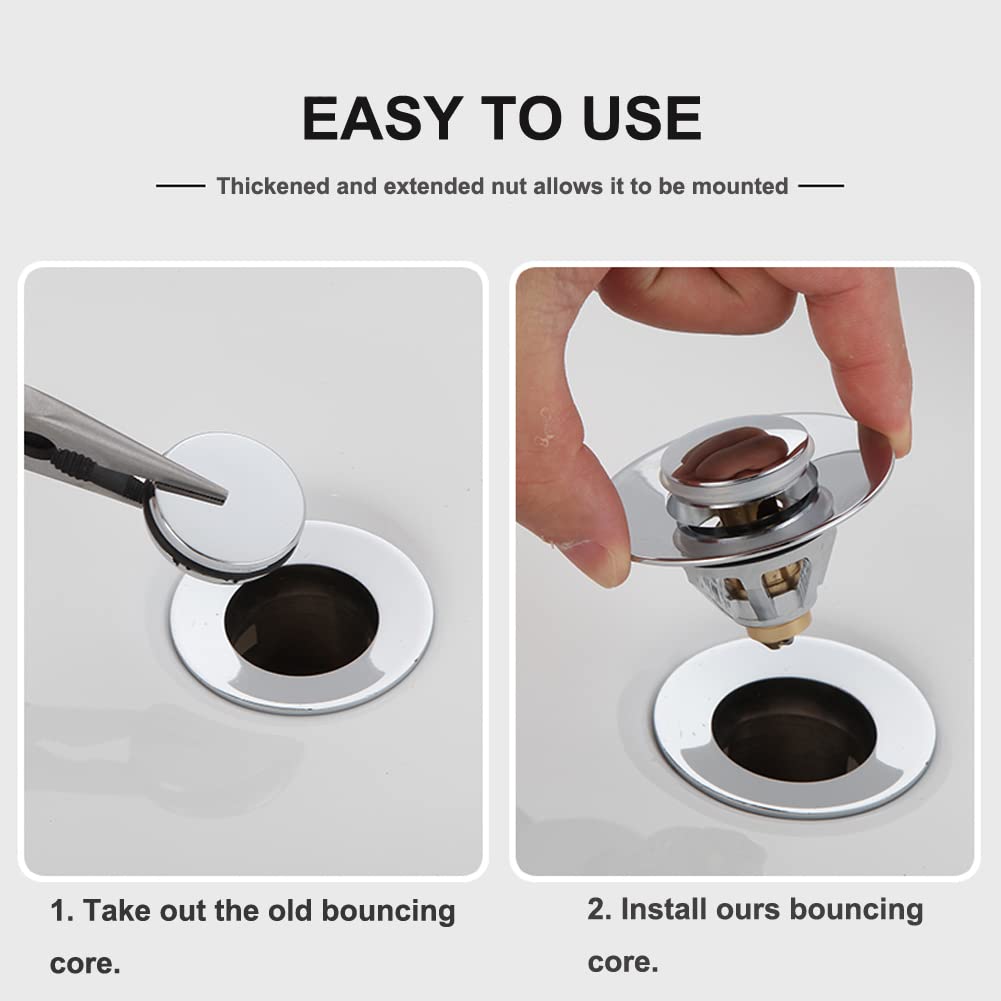 EASY TO USE

Thickened and extended nut allows it to be mounted

1. Take out the old bouncing core.

2. Install ours bouncing core.