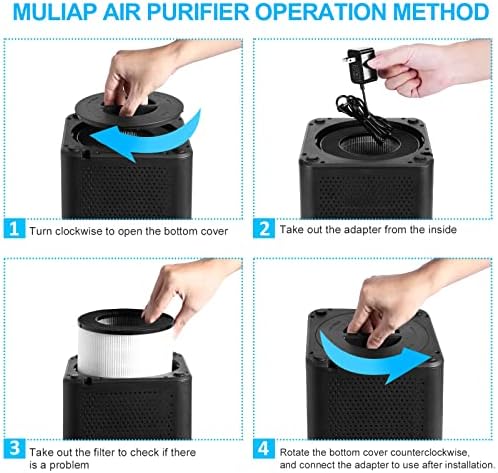 MULIAP AIR PURIFIER OPERATION METHOD

1 Turn clockwise to open the bottom cover

2 Take out the adapter from the inside

3 Take out the filter to check if there is a problem

4 Rotate the bottom cover counterclockwise, and connect the adapter to use after installation.