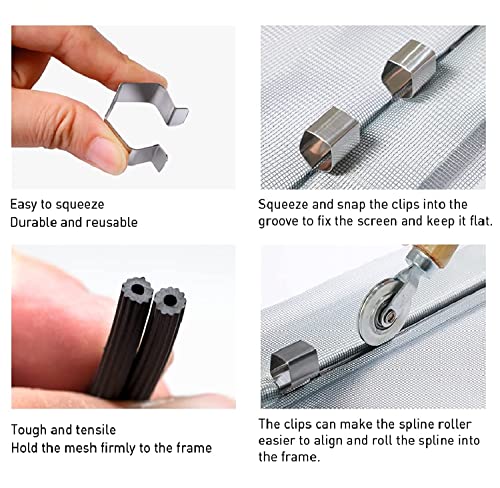 Easy to squeeze
Durable and reusable

Squeeze and snap the clips into the groove to fix the screen and keep it flat.

Tough and tensile
Hold the mesh firmly to the frame

The clips can make the spline roller easier to align and roll the spline into the frame.