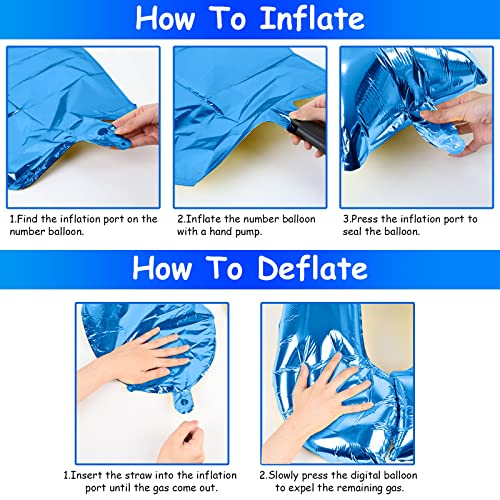 How To Inflate

1.Find the inflation port on the number balloon.

2.Inflate the number balloon with a hand pump.

3.Press the inflation port to seal the balloon.

How To Deflate

1.Insert the straw into the inflation port until the gas come out.

2.Slowly press the digital balloon to expel the remaining gas.