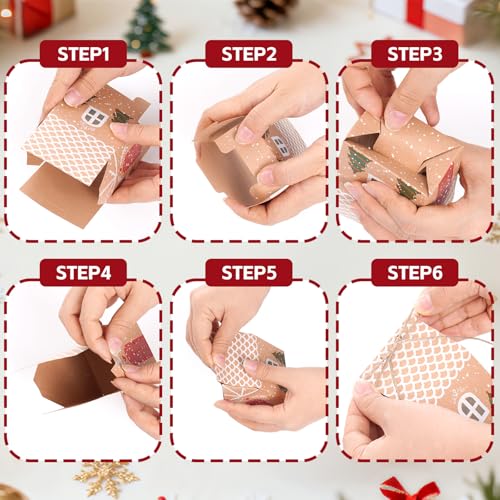 STEP1

STEP2

STEP3

STEP4

STEP5

STEP6