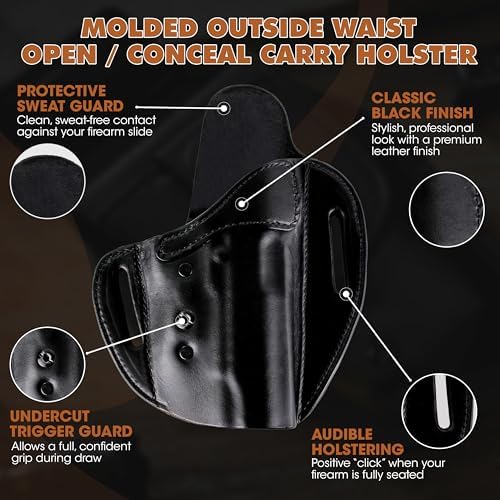 MOLDED OUTSIDE WAIST OPEN / CONCEAL CARRY HOLSTER

PROTECTIVE SWEAT GUARD
Clean, sweat-free contact against your firearm slide

CLASSIC BLACK FINISH
Stylish, professional look with a premium leather finish

UNDERCUT TRIGGER GUARD
Allows a full, confident grip during draw

AUDIBLE HOLSTERING
Positive "click" when your firearm is fully seated