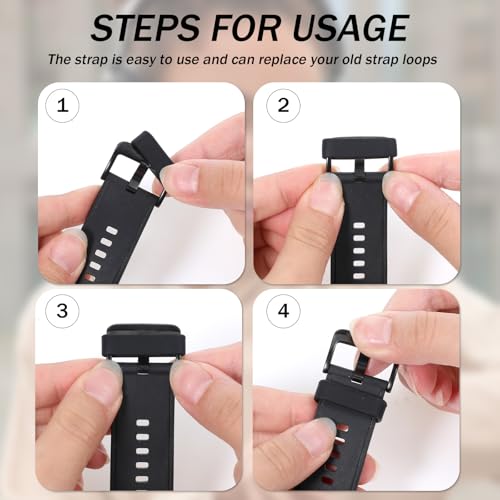 STEPS FOR USAGE

The strap is easy to use and can replace your old strap loops

1

2

3

4