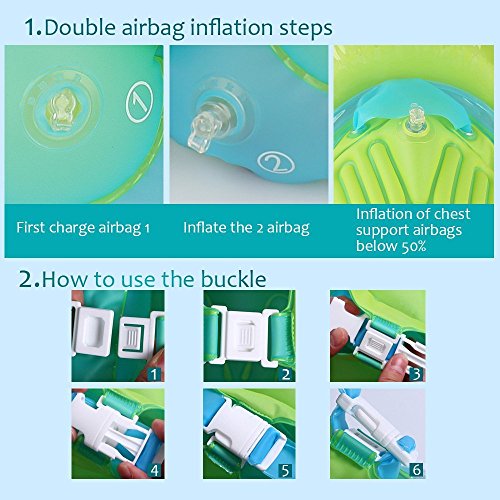 1.Double airbag inflation steps

1

2

First charge airbag 1

Inflate the 2 airbag

Inflation of chest support airbags below 50%

2.How to use the buckle

1

2

3

4

5

6