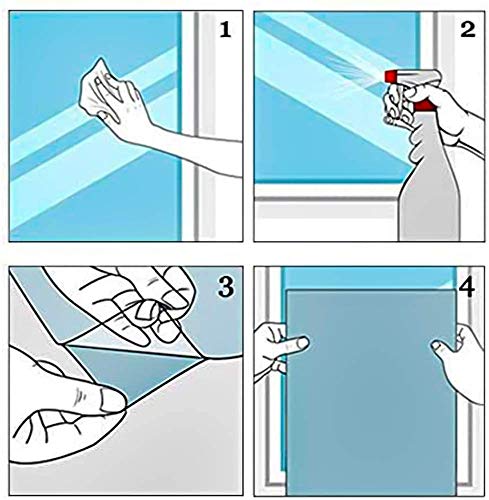 1

2

3

4